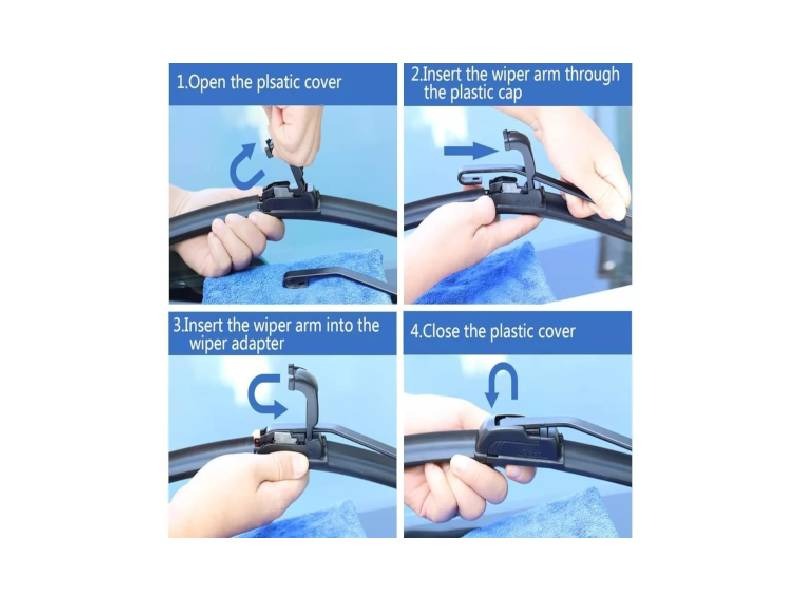 1.Open the plsatic cover

2.Insert the wiper arm through the plastic cap

3.Insert the wiper arm into the wiper adapter

4.Close the plastic cover