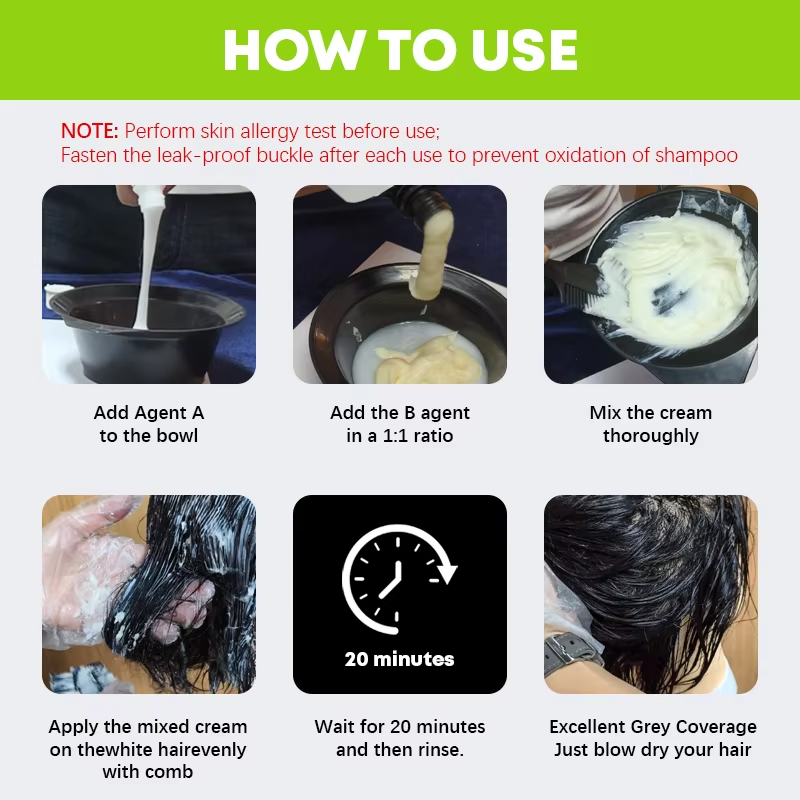 HOW TO USE

NOTE: Perform skin allergy test before use;
Fasten the leak-proof buckle after each use to prevent oxidation of shampoo

Add Agent A to the bowl

Add the B agent in a 1:1 ratio

Mix the cream thoroughly

Apply the mixed cream on thewhite hairevenly with comb

20 minutes

Wait for 20 minutes and then rinse.

Excellent Grey Coverage Just blow dry your hair